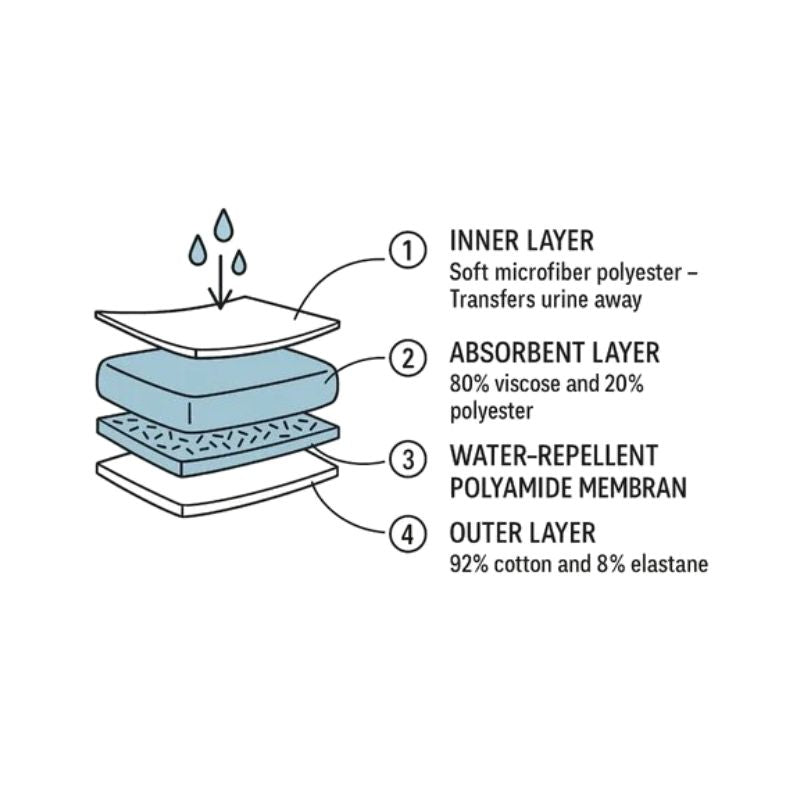 1 INNER LAYER
Soft microfiber polyester – Transfers urine away

2 ABSORBENT LAYER
80% viscose and 20% polyester

3 WATER-REPELLENT POLYAMIDE MEMBRAN

4 OUTER LAYER
92% cotton and 8% elastane